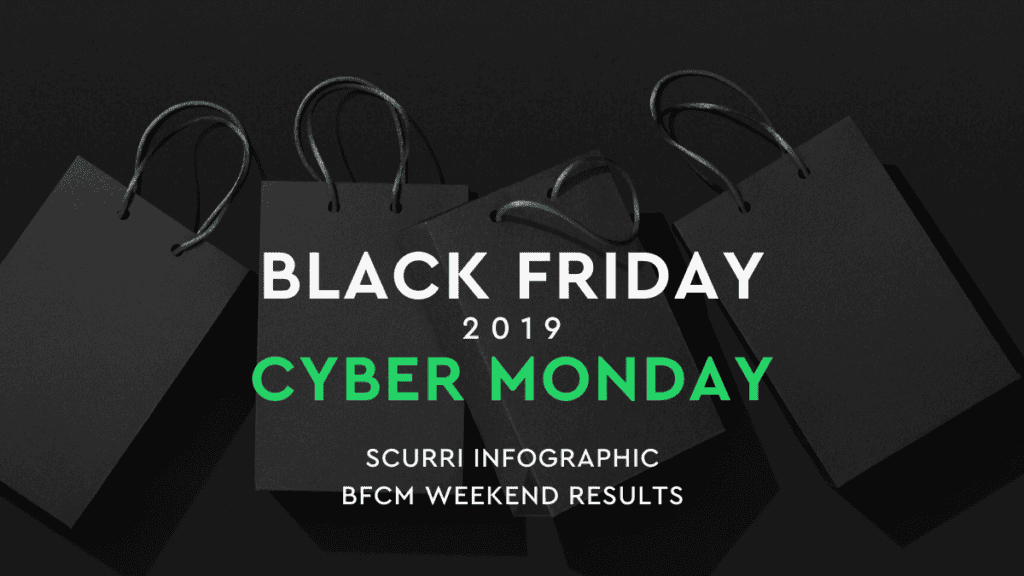 BLACK FRIDAY
2019
CYBER MONDAY

SCURRI INFOGRAPHIC
BFCM WEEKEND RESULTS